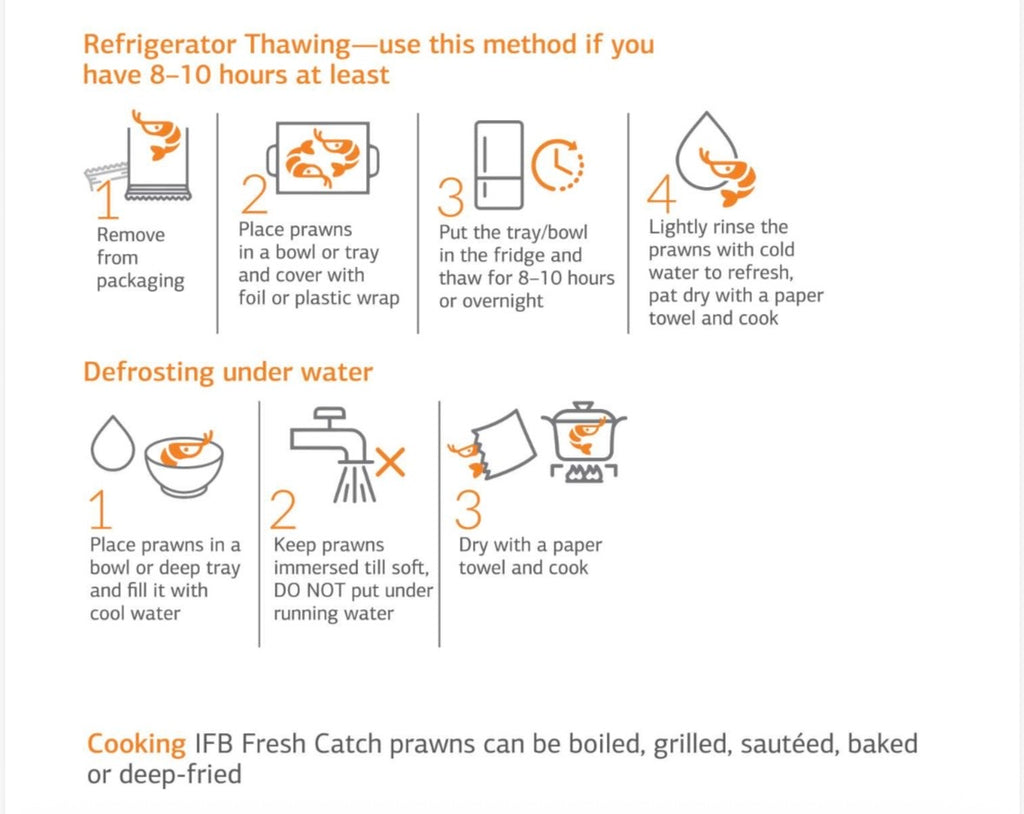 Refrigerator Thawing—use this method if you have 8–10 hours at least

1
Remove from packaging

2
Place prawns in a bowl or tray and cover with foil or plastic wrap

3
Put the tray/bowl in the fridge and thaw for 8–10 hours or overnight

4
Lightly rinse the prawns with cold water to refresh, pat dry with a paper towel and cook

Defrosting under water

1
Place prawns in a bowl or deep tray and fill it with cool water

2
Keep prawns immersed till soft, DO NOT put under running water

3
Dry with a paper towel and cook

Cooking IFB Fresh Catch prawns can be boiled, grilled, sautéed, baked or deep-fried